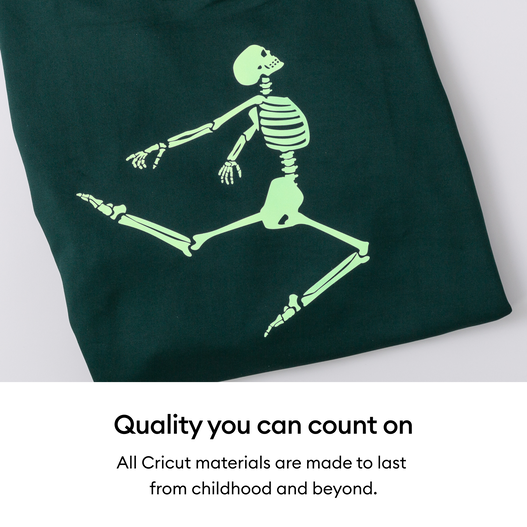 Quality you can count on

All Cricut materials are made to last from childhood and beyond.