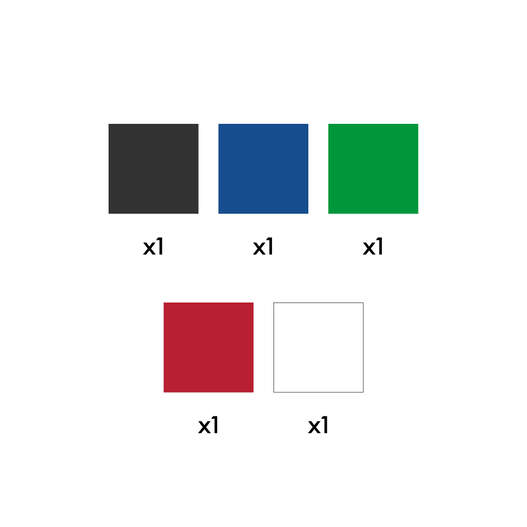 x1 x1 x1

x1 x1