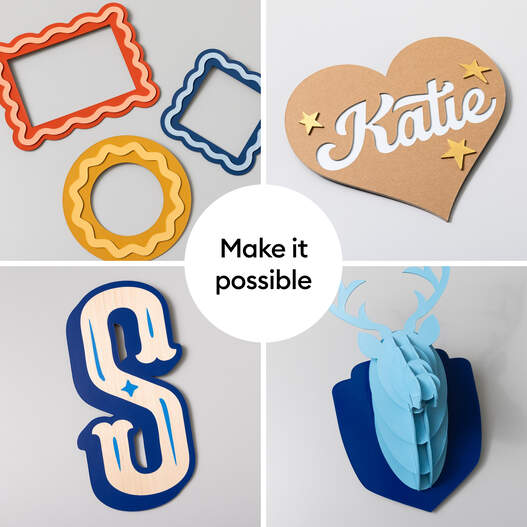 Katie

Make it possible

S