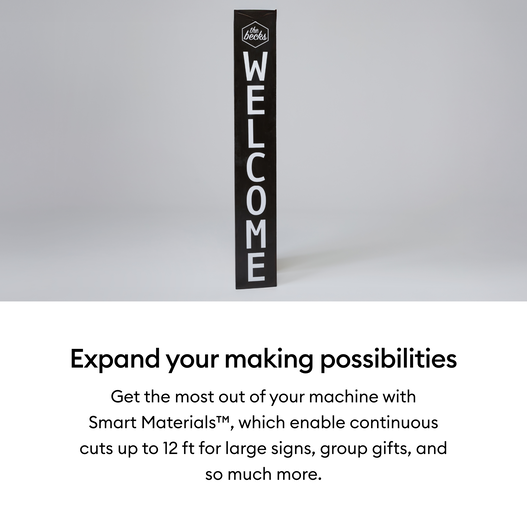 the becks

WELCOME

Expand your making possibilities

Get the most out of your machine with Smart Materials™, which enable continuous cuts up to 12 ft for large signs, group gifts, and so much more.