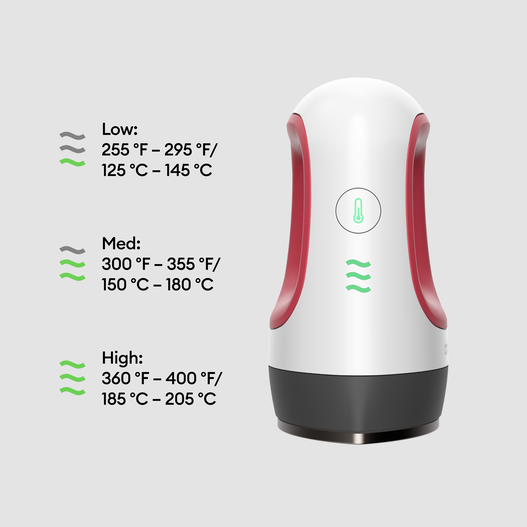 Low:
255 °F – 295 °F/
125 °C – 145 °C

Med:
300 °F – 355 °F/
150 °C – 180 °C

High:
360 °F – 400 °F/
185 °C – 205 °C