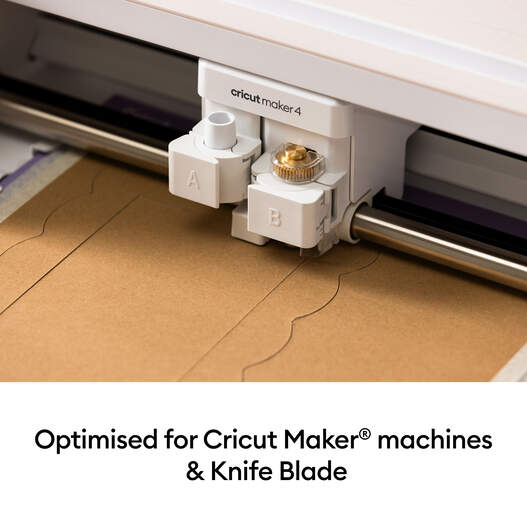 cricut maker 4

A

B

Optimised for Cricut Maker® machines & Knife Blade