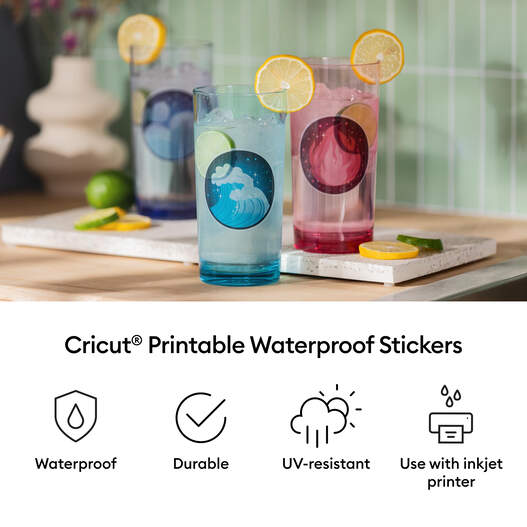 Cricut® Printable Waterproof Stickers

Waterproof

Durable

UV-resistant

Use with inkjet printer